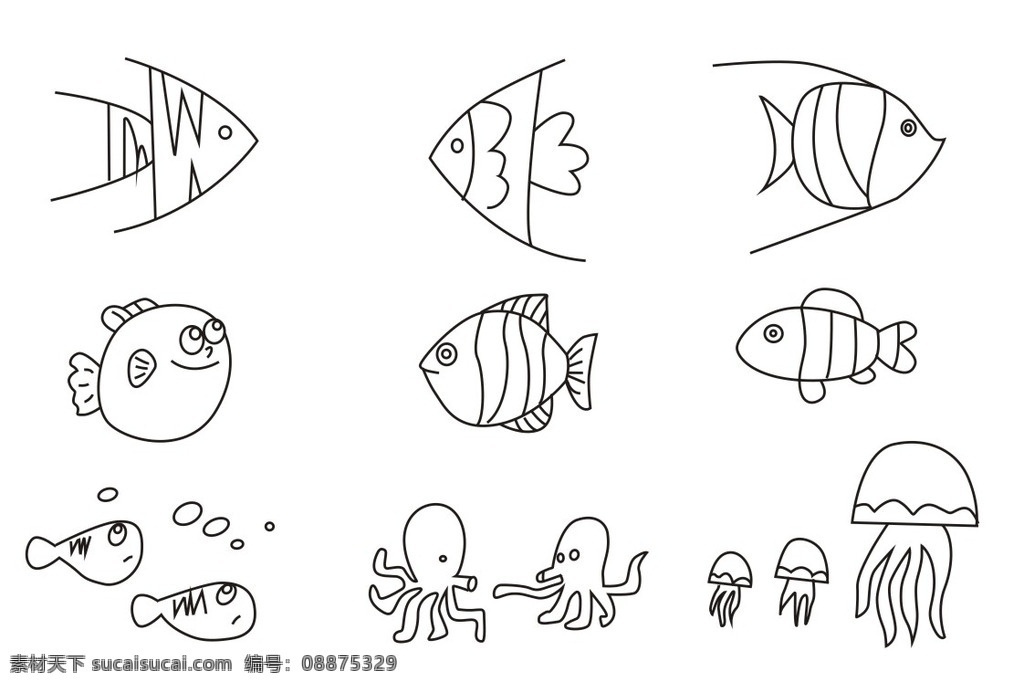 素材天下 sucaisucai.com 编号：08875329